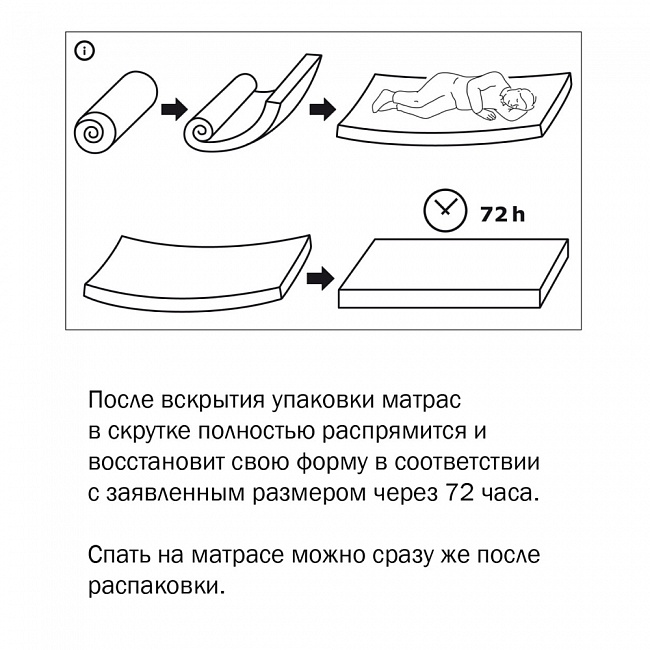 i

72 h

После вскрытия упаковки матрас в скрутке полностью распрямится и восстановит свою форму в соответствии с заявленным размером через 72 часа.

Спать на матрасе можно сразу же после распаковки.