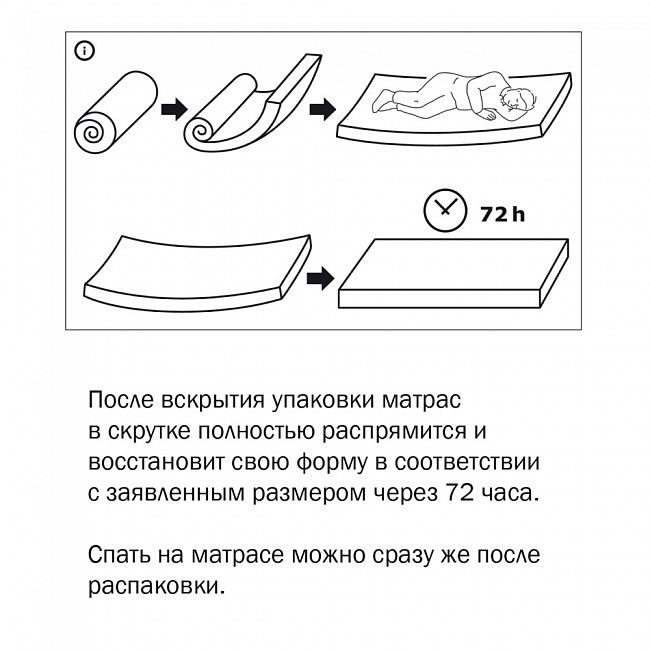 i

72 h

После вскрытия упаковки матрас в скрутке полностью распрямится и восстановит свою форму в соответствии с заявленным размером через 72 часа.

Спать на матрасе можно сразу же после распаковки.